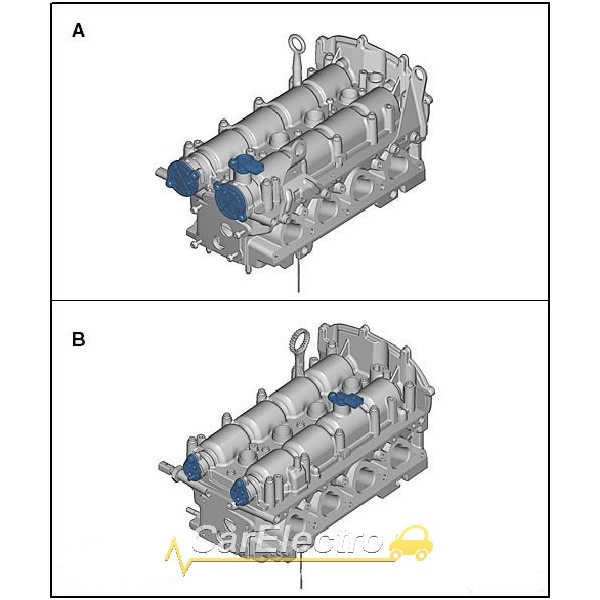 A

B

CarElectro