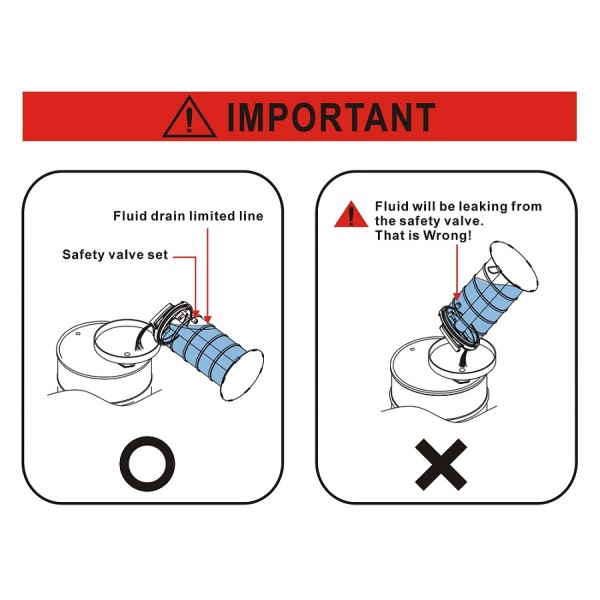 IMPORTANT

Fluid drain limited line

Safety valve set

O

Fluid will be leaking from the safety valve.
That is Wrong!

X